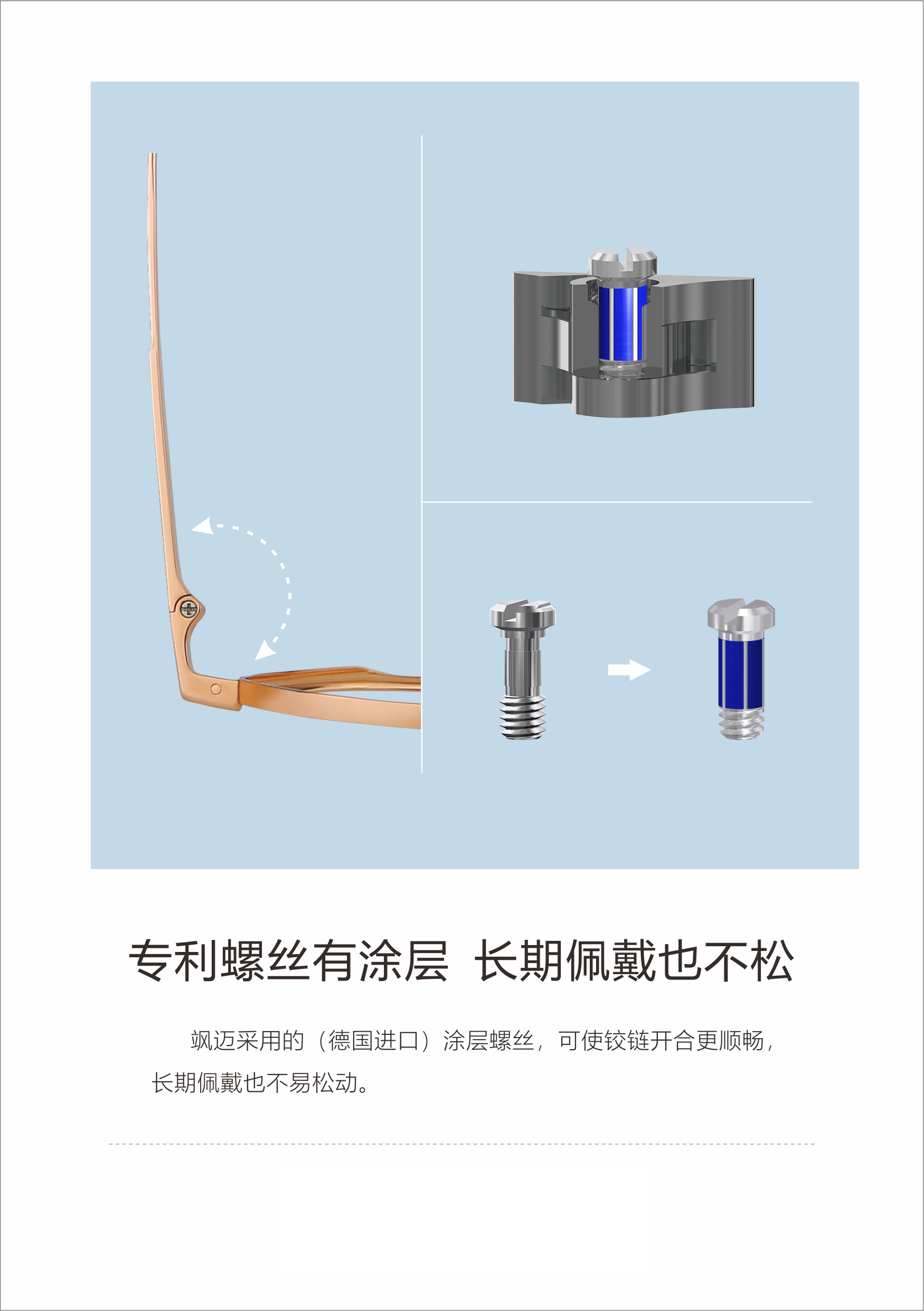 专利螺丝有涂层 长期佩戴也不松

飒迈采用的（德国进口）涂层螺丝，可使铰链开合更顺畅，长期佩戴也不易松动。